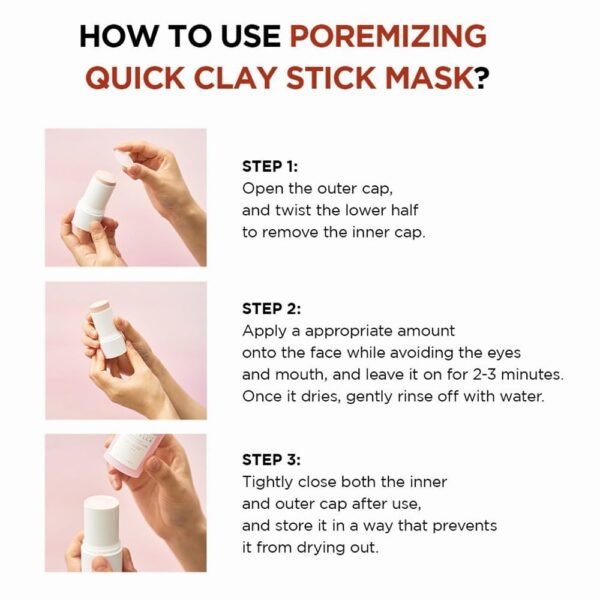 HOW TO USE POREMIZING QUICK CLAY STICK MASK?

STEP 1:
Open the outer cap, and twist the lower half to remove the inner cap.

STEP 2:
Apply a appropriate amount onto the face while avoiding the eyes and mouth, and leave it on for 2-3 minutes. Once it dries, gently rinse off with water.

STEP 3:
Tightly close both the inner and outer cap after use, and store it in a way that prevents it from drying out.